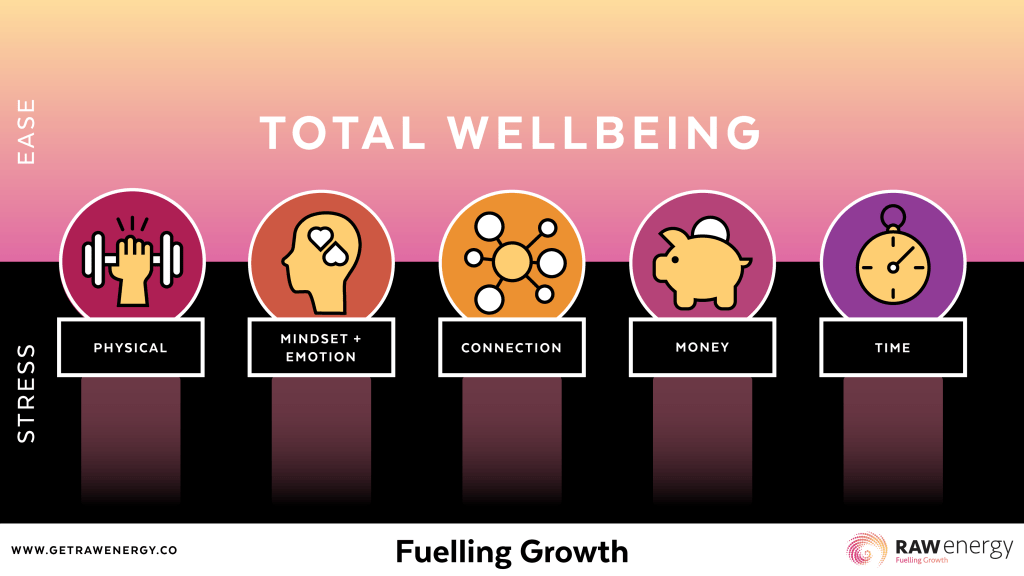 EASE

TOTAL WELLBEING

STRESS

PHYSICAL

MINDSET + EMOTION

CONNECTION

MONEY

TIME

WWW.GETRAWENERGY.CO

Fuelling Growth

RAW energy
Fuelling Growth